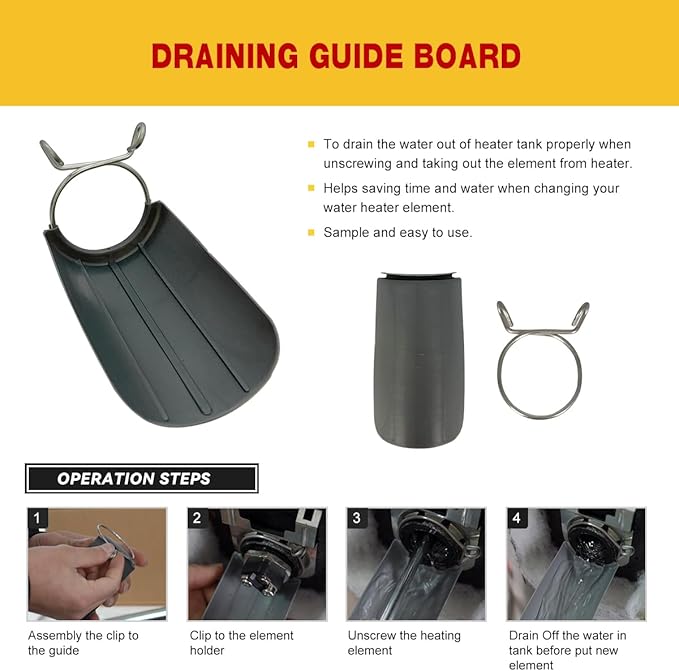 DRAINING GUIDE BOARD

To drain the water out of heater tank properly when unscrewing and taking out the element from heater.

Helps saving time and water when changing your water heater element.

Sample and easy to use.

OPERATION STEPS

1
Assembly the clip to the guide

2
Clip to the element holder

3
Unscrew the heating element

4
Drain Off the water in tank before put new element