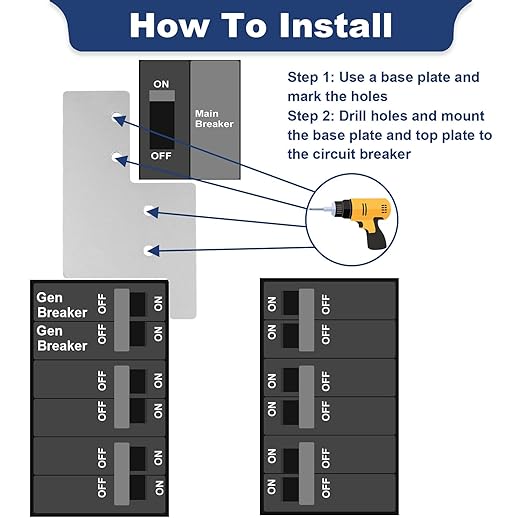 How To Install

Step 1: Use a base plate and mark the holes
Step 2: Drill holes and mount the base plate and top plate to the circuit breaker

ON
OFF
Main Breaker

Gen Breaker OFF ON
Gen Breaker OFF ON
OFF ON
OFF ON
OFF ON
OFF ON

ON OFF
ON OFF
ON OFF
ON OFF
ON OFF
ON OFF