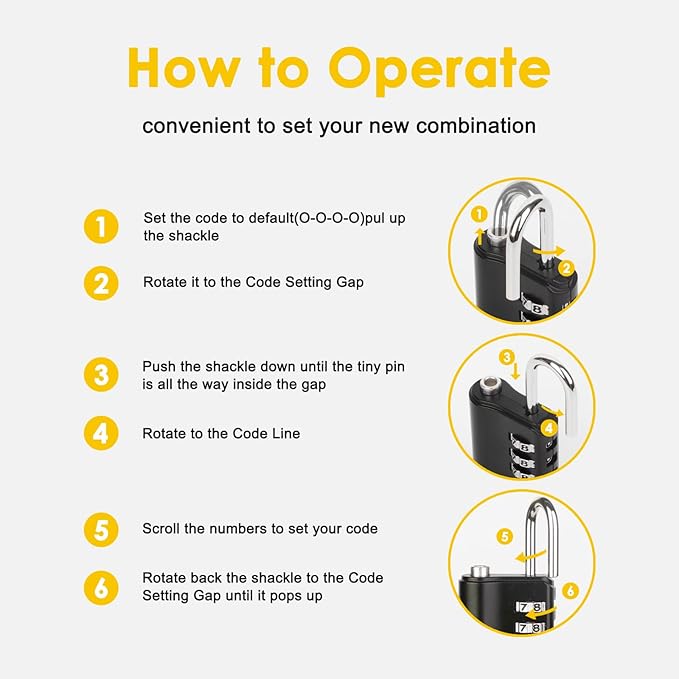 How to Operate

convenient to set your new combination

1 Set the code to default(O-O-O-O)pul up the shackle

2 Rotate it to the Code Setting Gap

3 Push the shackle down until the tiny pin is all the way inside the gap

4 Rotate to the Code Line

5 Scroll the numbers to set your code

6 Rotate back the shackle to the Code Setting Gap until it pops up

1
2
7 8
3
4
7 8
7 8
5
6
7 8
7 8