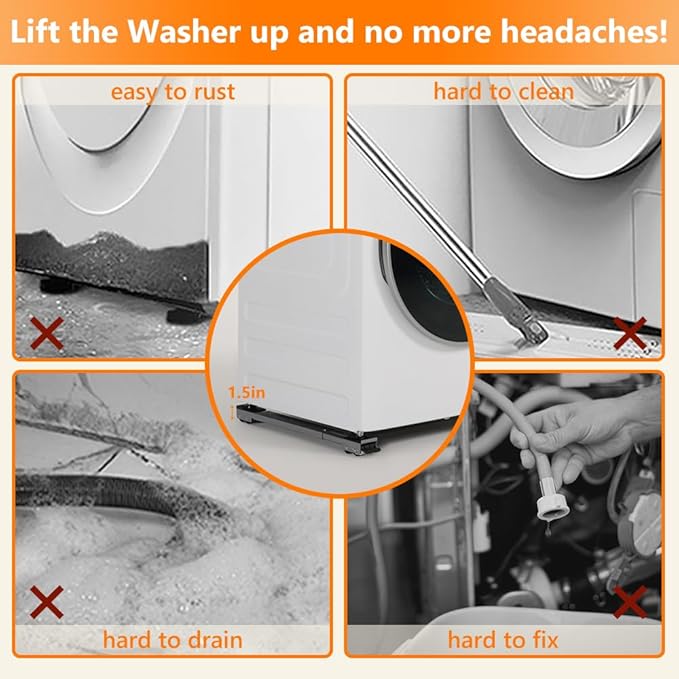 Lift the Washer up and no more headaches!

easy to rust

hard to clean

1.5in

hard to drain

hard to fix