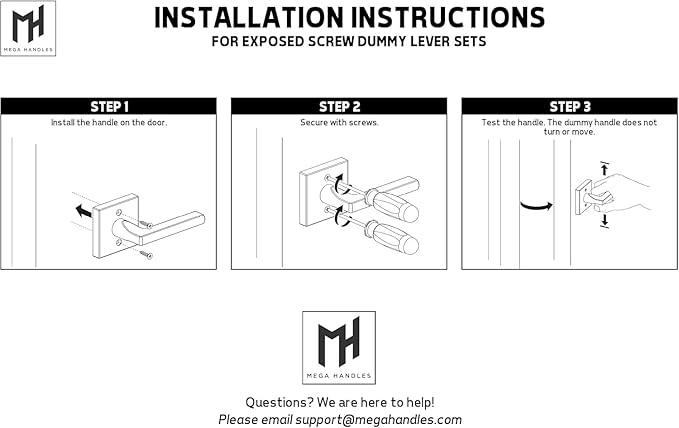 MH
MEGA HANDLES

INSTALLATION INSTRUCTIONS
FOR EXPOSED SCREW DUMMY LEVER SETS

STEP 1
Install the handle on the door.

STEP 2
Secure with screws.

STEP 3
Test the handle. The dummy handle does not turn or move.

MH
MEGA HANDLES

Questions? We are here to help!
Please email support@megahandles.com