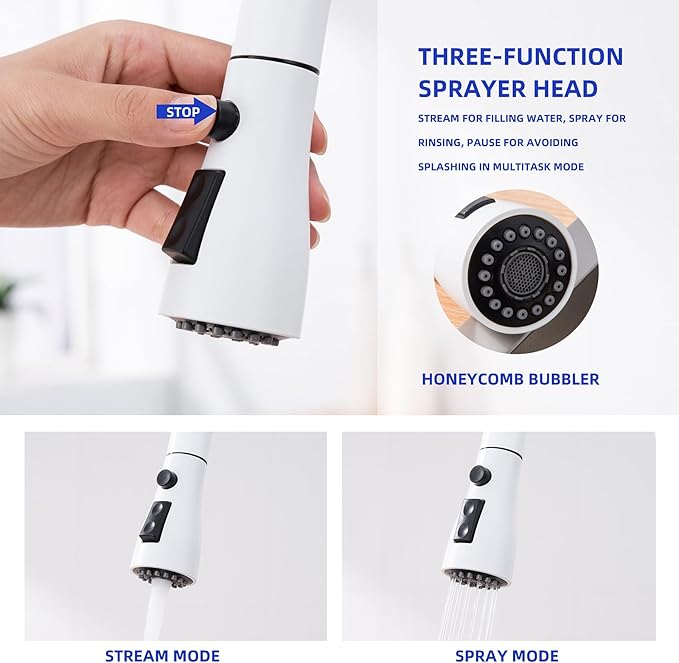 STOP

THREE-FUNCTION SPRAYER HEAD

STREAM FOR FILLING WATER, SPRAY FOR RINSING, PAUSE FOR AVOIDING SPLASHING IN MULTITASK MODE

HONEYCOMB BUBBLER

STREAM MODE

SPRAY MODE