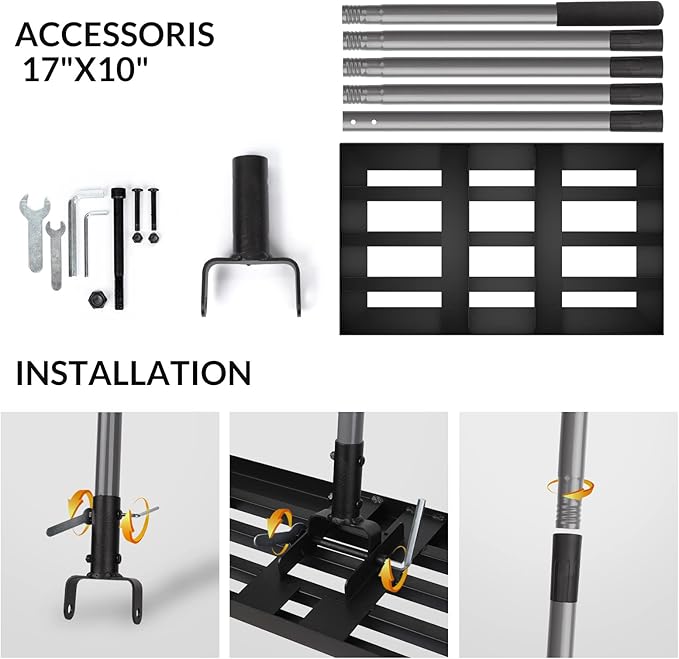 ACCESSORIS
17"X10"

INSTALLATION