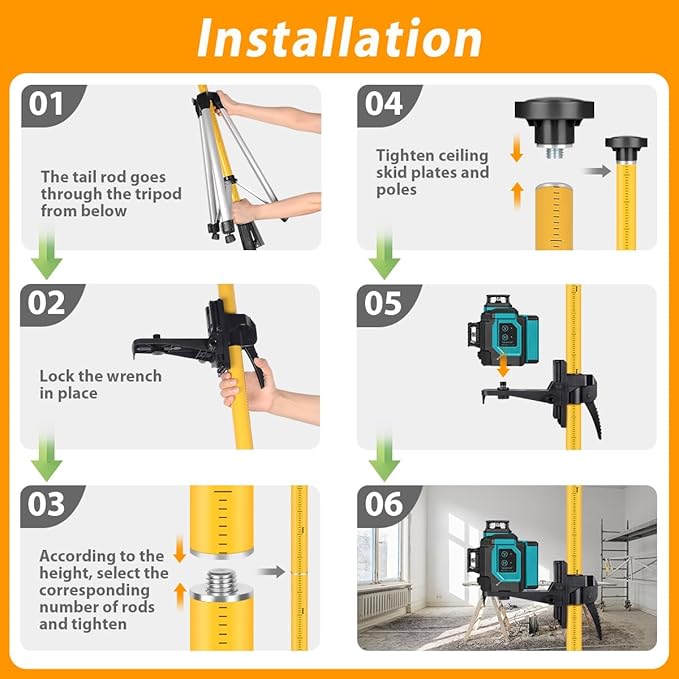 Installation

01

The tail rod goes through the tripod from below

02

Lock the wrench in place

03

According to the height, select the corresponding number of rods and tighten

04

Tighten ceiling skid plates and poles

05

06