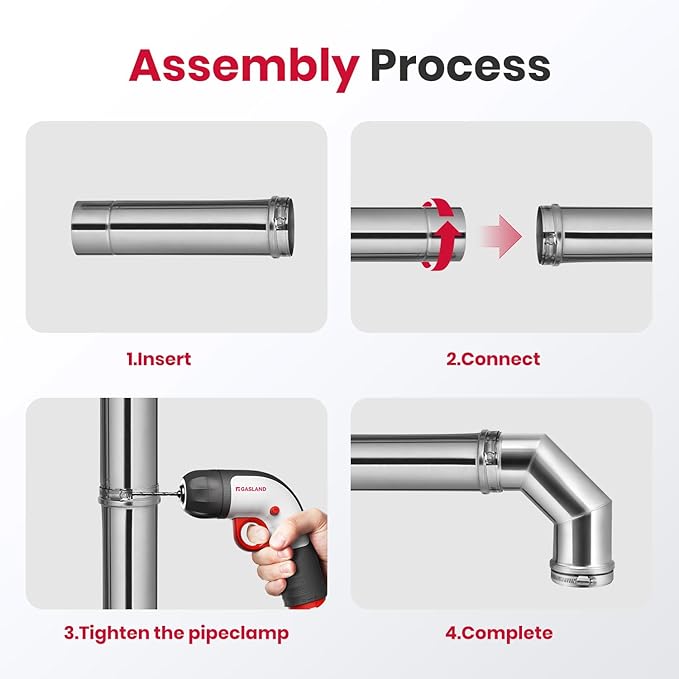 Assembly Process

1.Insert

2.Connect

GASLAND

3.Tighten the pipeclamp

4.Complete