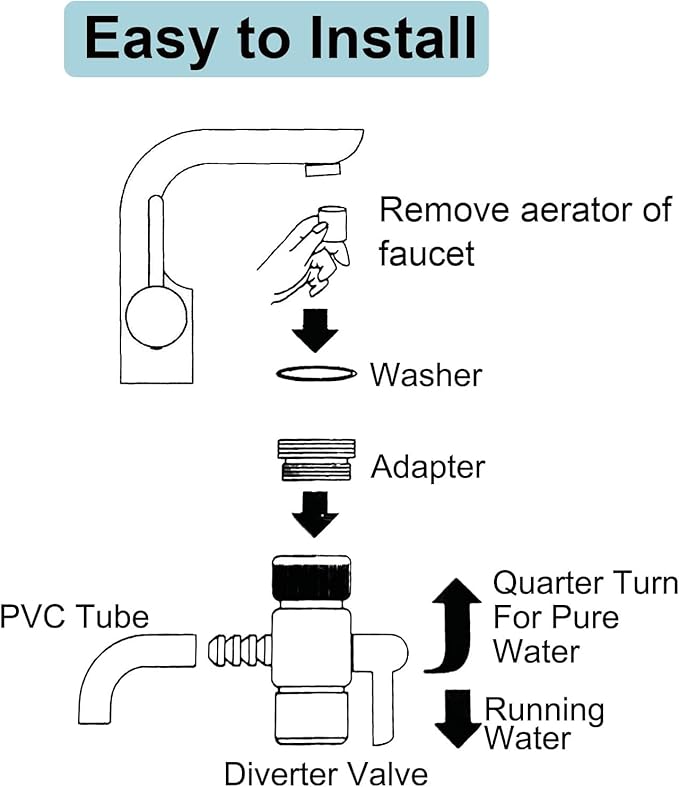 Easy to Install

Remove aerator of faucet

Washer

Adapter

PVC Tube

Quarter Turn For Pure Water

Running Water

Diverter Valve