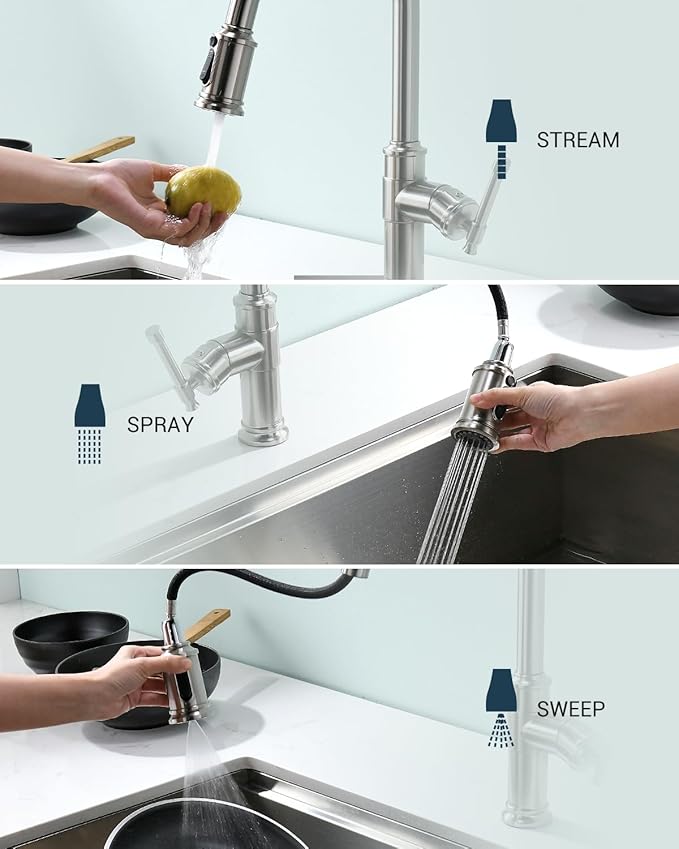 STREAM

SPRAY

SWEEP