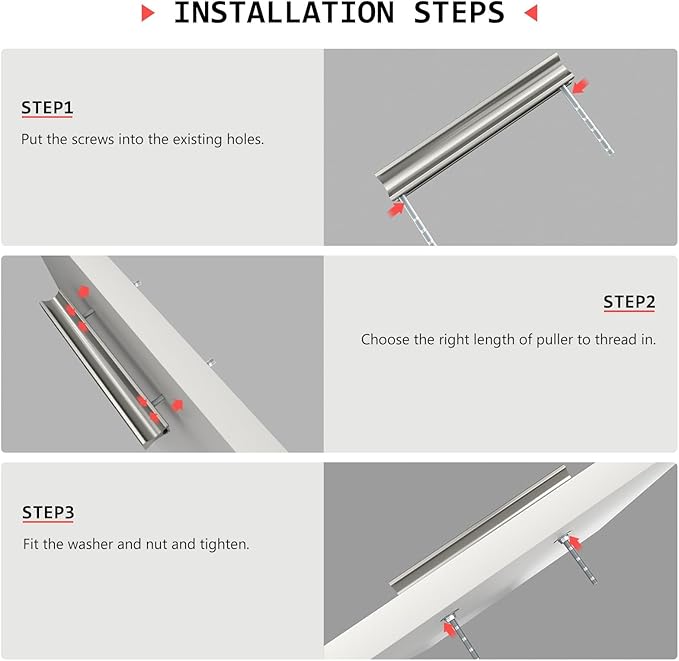 INSTALLATION STEPS

STEP1

Put the screws into the existing holes.

STEP2

Choose the right length of puller to thread in.

STEP3

Fit the washer and nut and tighten.