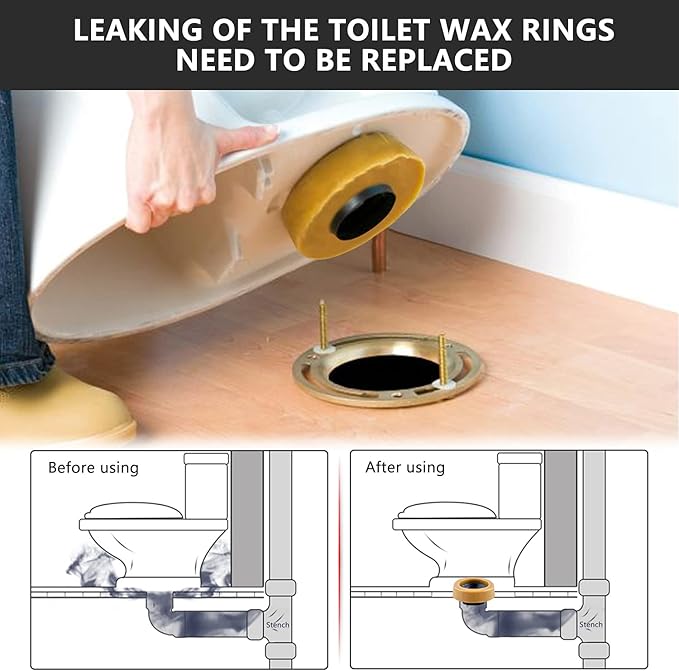 LEAKING OF THE TOILET WAX RINGS NEED TO BE REPLACED

Before using

Stench

After using

Stench