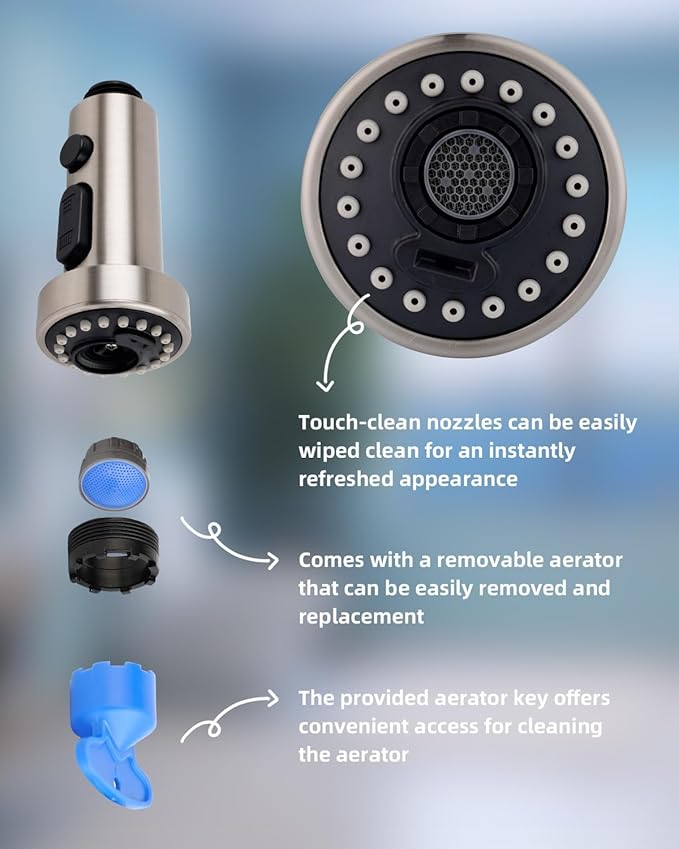 Touch-clean nozzles can be easily wiped clean for an instantly refreshed appearance

Comes with a removable aerator that can be easily removed and replacement

The provided aerator key offers convenient access for cleaning the aerator