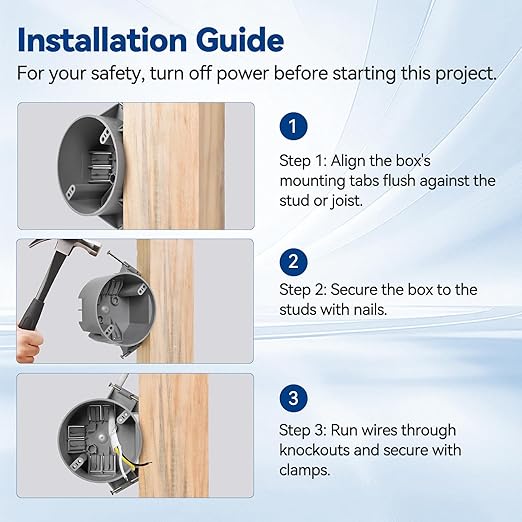 Installation Guide

For your safety, turn off power before starting this project.

1

Step 1: Align the box's mounting tabs flush against the stud or joist.

2

Step 2: Secure the box to the studs with nails.

3

Step 3: Run wires through knockouts and secure with clamps.