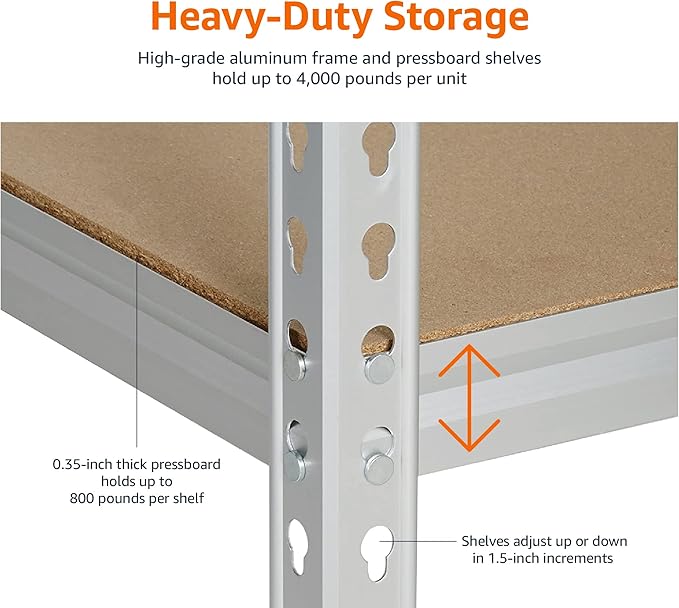 Heavy-Duty Storage

High-grade aluminum frame and pressboard shelves hold up to 4,000 pounds per unit

0.35-inch thick pressboard holds up to 800 pounds per shelf

Shelves adjust up or down in 1.5-inch increments