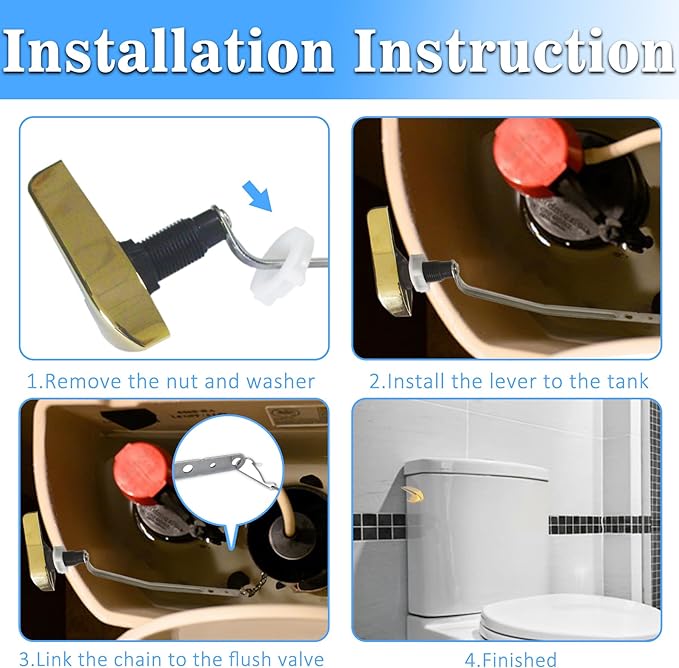 Installation Instruction

1.Remove the nut and washer

2.Install the lever to the tank

3.Link the chain to the flush valve

4.Finished