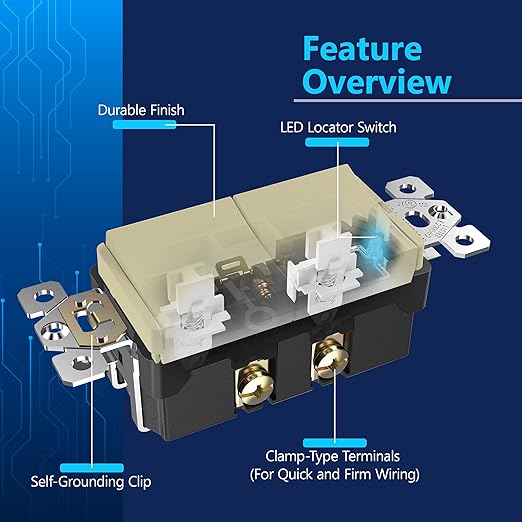 Feature Overview

Durable Finish

LED Locator Switch

Self-Grounding Clip

Clamp-Type Terminals
(For Quick and Firm Wiring)