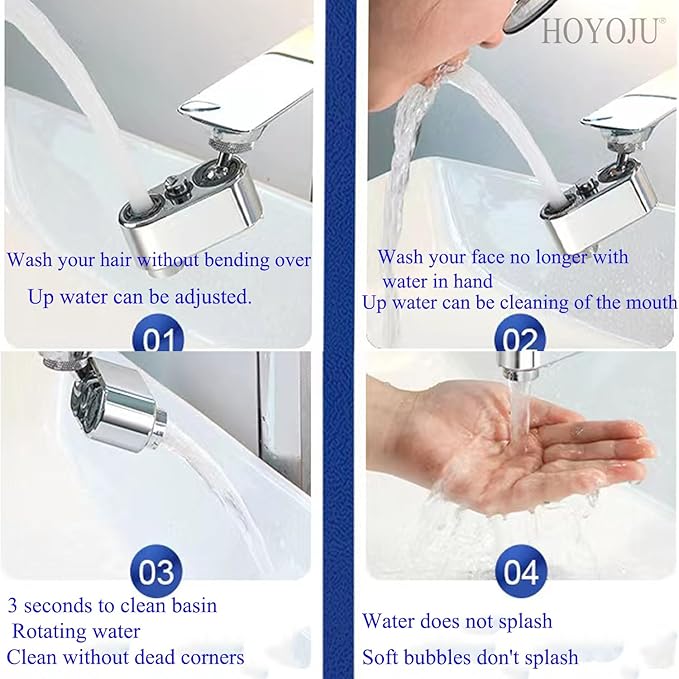 HOYOJU®

Wash your hair without bending over

Up water can be adjusted.

01

Wash your face no longer with water in hand

Up water can be cleaning of the mouth

02

03

3 seconds to clean basin

Rotating water

Clean without dead corners

04

Water does not splash

Soft bubbles don't splash