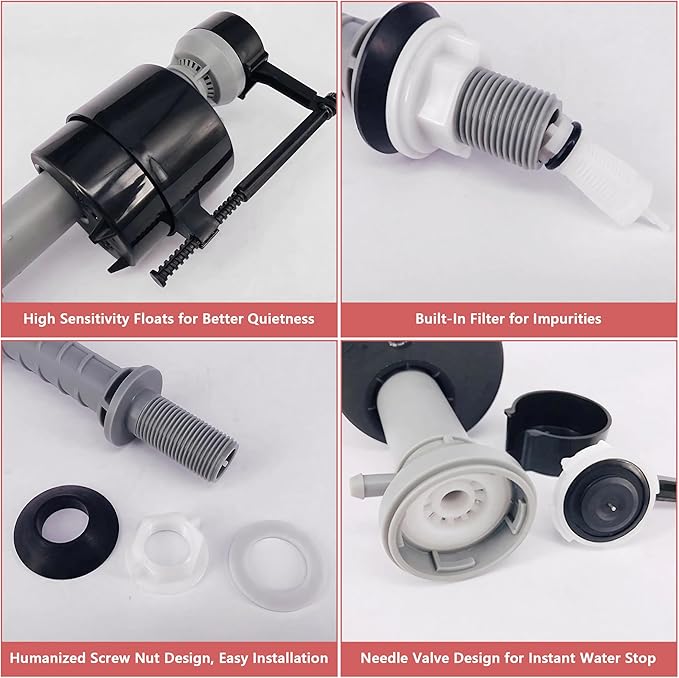 High Sensitivity Floats for Better Quietness

Built-In Filter for Impurities

Humanized Screw Nut Design, Easy Installation

Needle Valve Design for Instant Water Stop