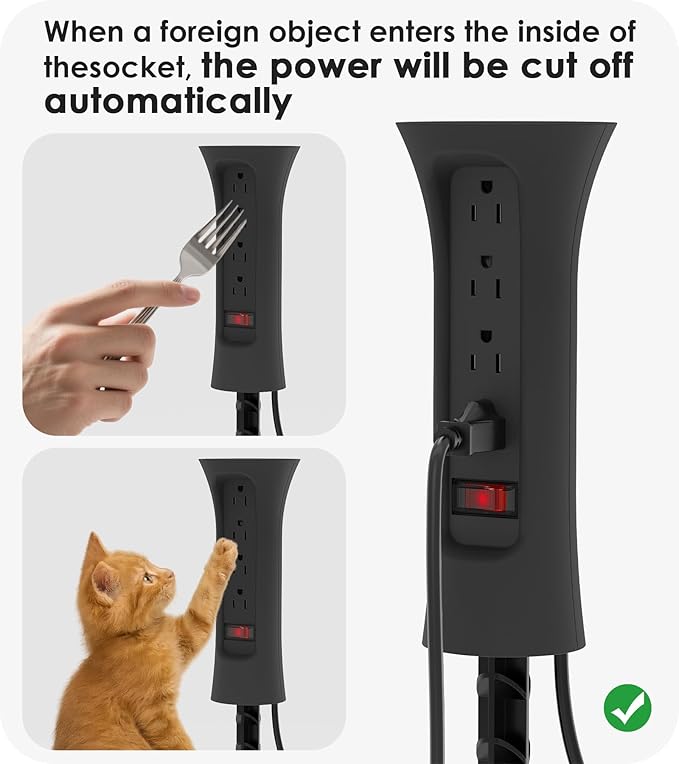 When a foreign object enters the inside of thesocket, the power will be cut off automatically