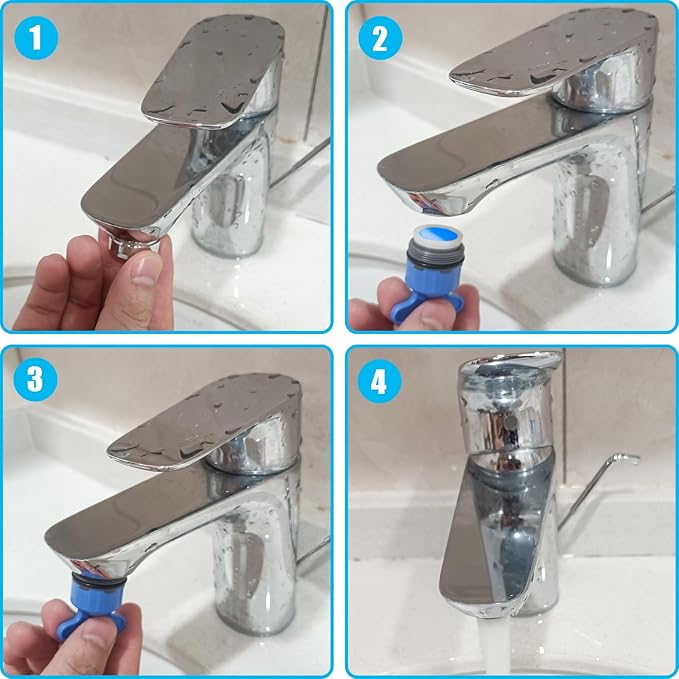 1
2
3
4