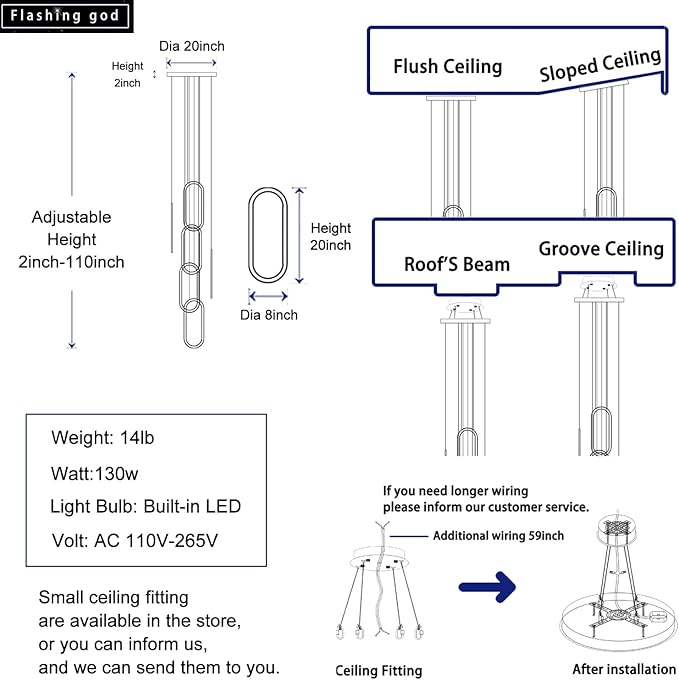 Flashing god

Dia 20inch

Height 2inch

Adjustable Height 2inch-110inch

Height 20inch

Dia 8inch

Flush Ceiling

Sloped Ceiling

Roof'S Beam

Groove Ceiling

Weight: 14lb

Watt:130w

Light Bulb: Built-in LED

Volt: AC 110V-265V

Small ceiling fitting are available in the store, or you can inform us, and we can send them to you.

If you need longer wiring please inform our customer service.

Additional wiring 59inch

Ceiling Fitting

After installation