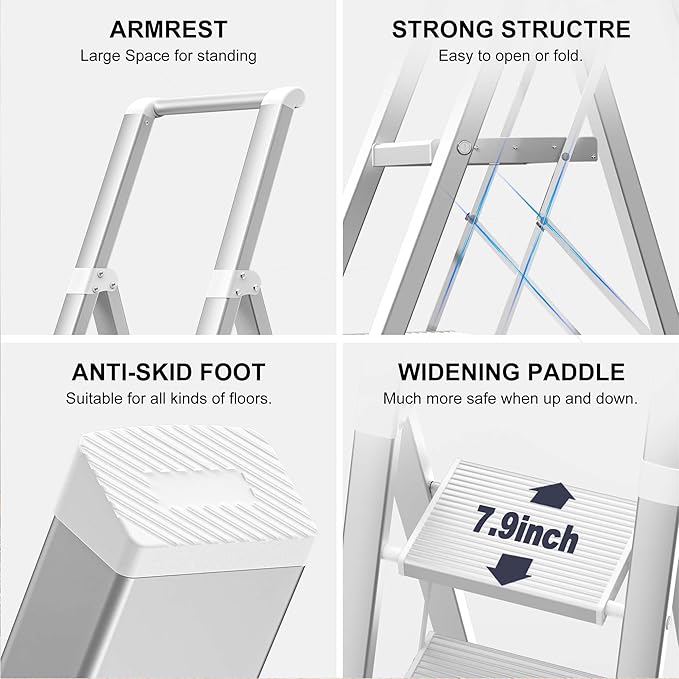 ARMREST
Large Space for standing

STRONG STRUCTRE
Easy to open or fold.

ANTI-SKID FOOT
Suitable for all kinds of floors.

WIDENING PADDLE
Much more safe when up and down.

7.9inch