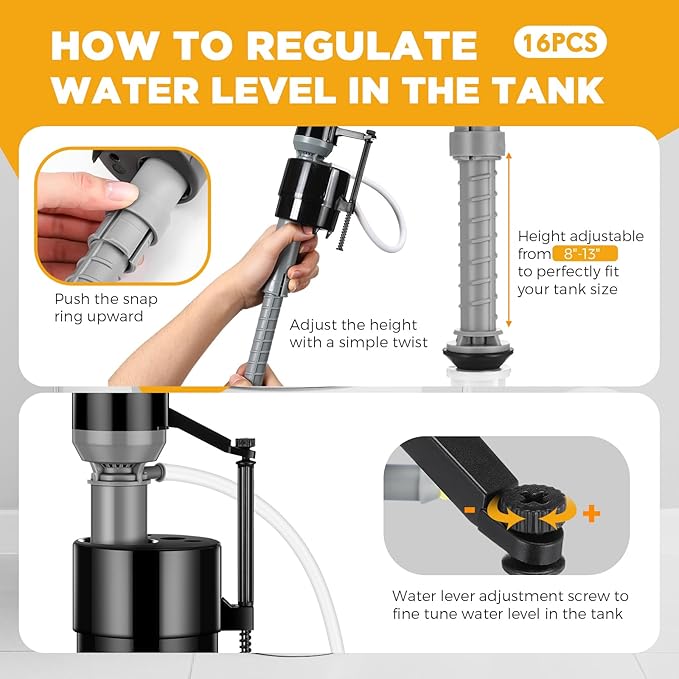 HOW TO REGULATE WATER LEVEL IN THE TANK

16PCS

Push the snap ring upward

Adjust the height with a simple twist

Height adjustable from 8"-13" to perfectly fit your tank size

-

+

Water lever adjustment screw to fine tune water level in the tank