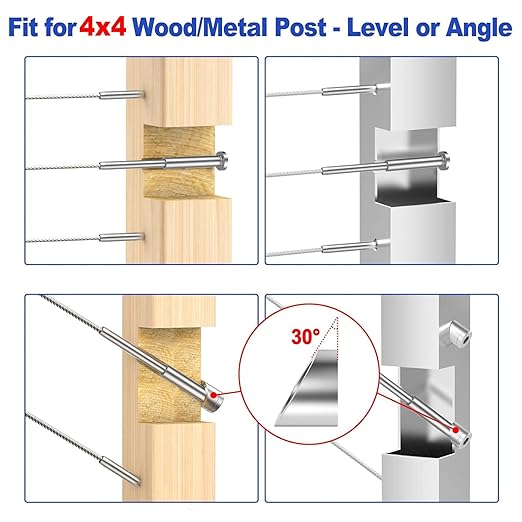 Fit for 4x4 Wood/Metal Post - Level or Angle

30°