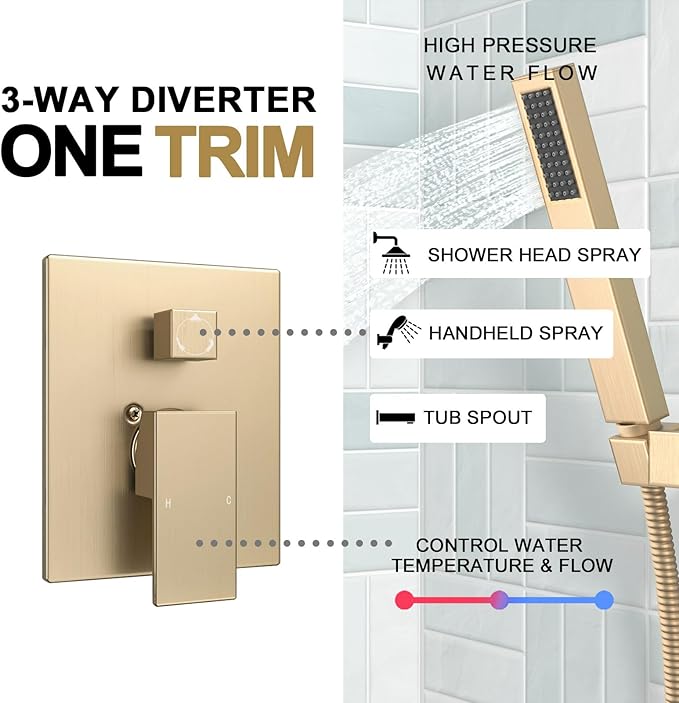 3-WAY DIVERTER
ONE TRIM

HIGH PRESSURE WATER FLOW

SHOWER HEAD SPRAY

HANDHELD SPRAY

TUB SPOUT

H C

CONTROL WATER TEMPERATURE & FLOW