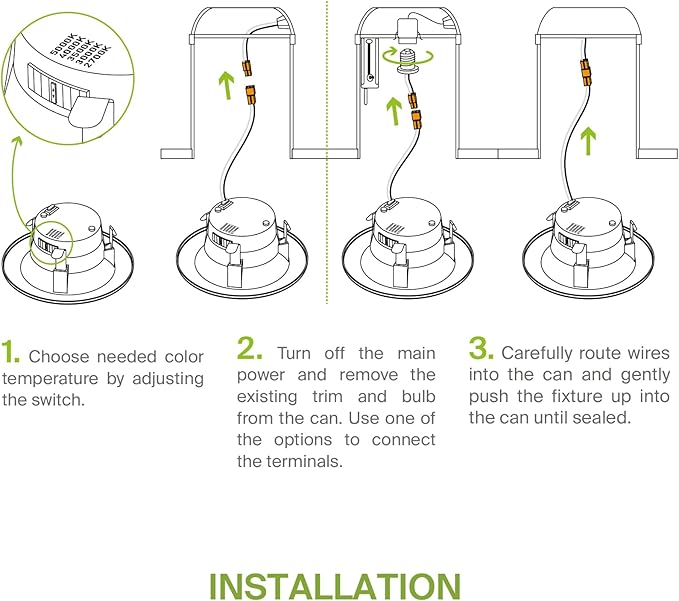 5000K
4000K
3500K
3000K
2700K

1. Choose needed color temperature by adjusting the switch.

2. Turn off the main power and remove the existing trim and bulb from the can. Use one of the options to connect the terminals.

3. Carefully route wires into the can and gently push the fixture up into the can until sealed.

INSTALLATION