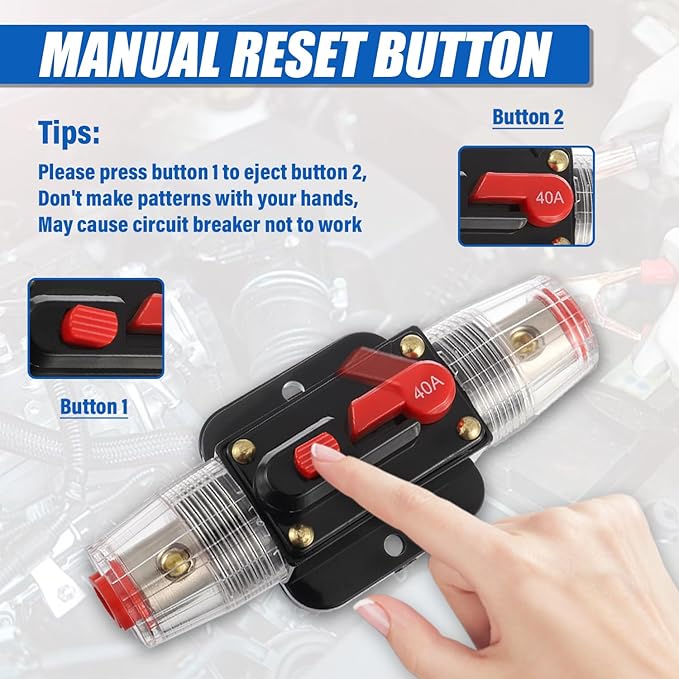 MANUAL RESET BUTTON

Tips:

Please press button 1 to eject button 2,
Don't make patterns with your hands,
May cause circuit breaker not to work

Button 2

40A

Button 1

40A