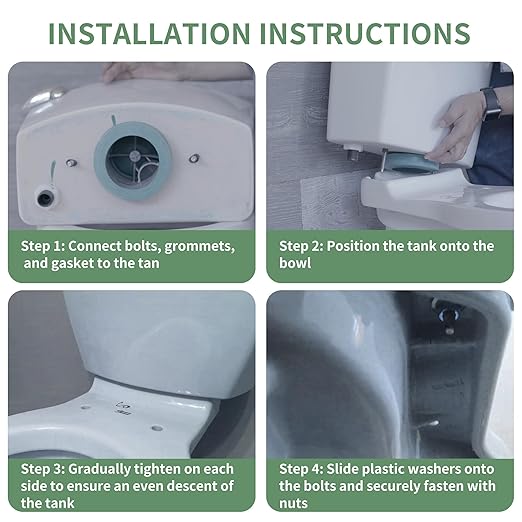 INSTALLATION INSTRUCTIONS

Step 1: Connect bolts, grommets, and gasket to the tan

Step 2: Position the tank onto the bowl

Step 3: Gradually tighten on each side to ensure an even descent of the tank

Step 4: Slide plastic washers onto the bolts and securely fasten with nuts