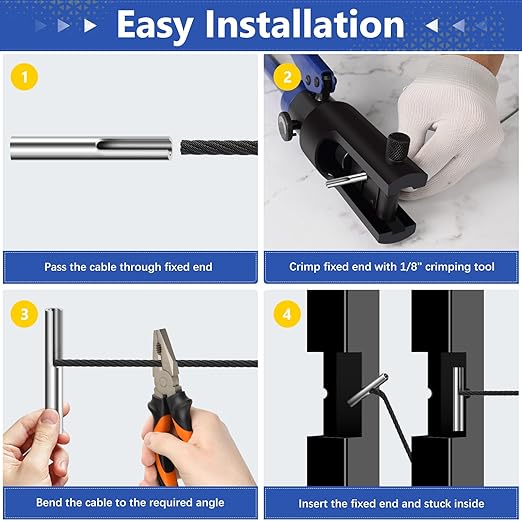 Easy Installation

1

Pass the cable through fixed end

2

Crimp fixed end with 1/8" crimping tool

3

Bend the cable to the required angle

4

Insert the fixed end and stuck inside