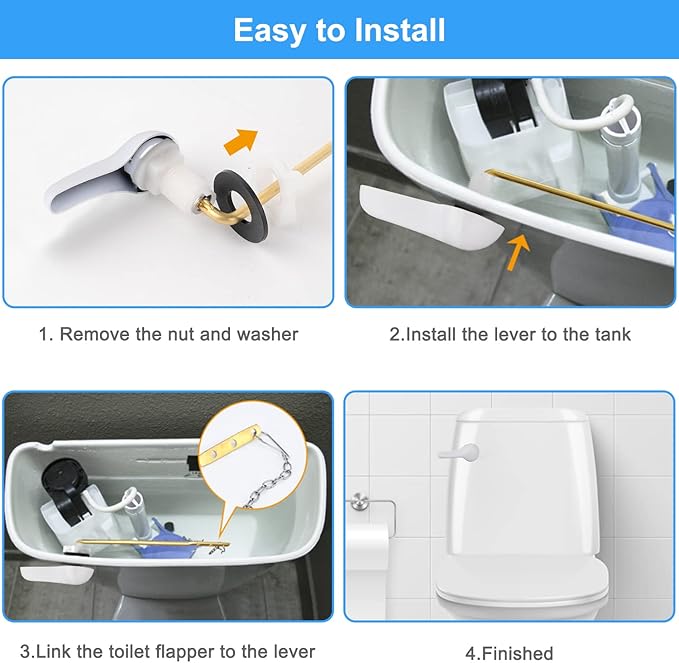 Easy to Install

1. Remove the nut and washer

2.Install the lever to the tank

3.Link the toilet flapper to the lever

4.Finished