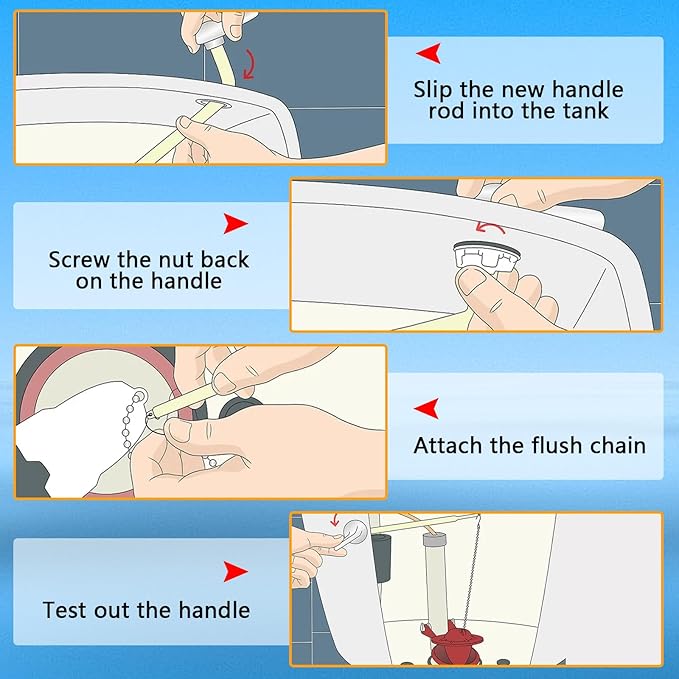 Slip the new handle rod into the tank

Screw the nut back on the handle

Attach the flush chain

Test out the handle