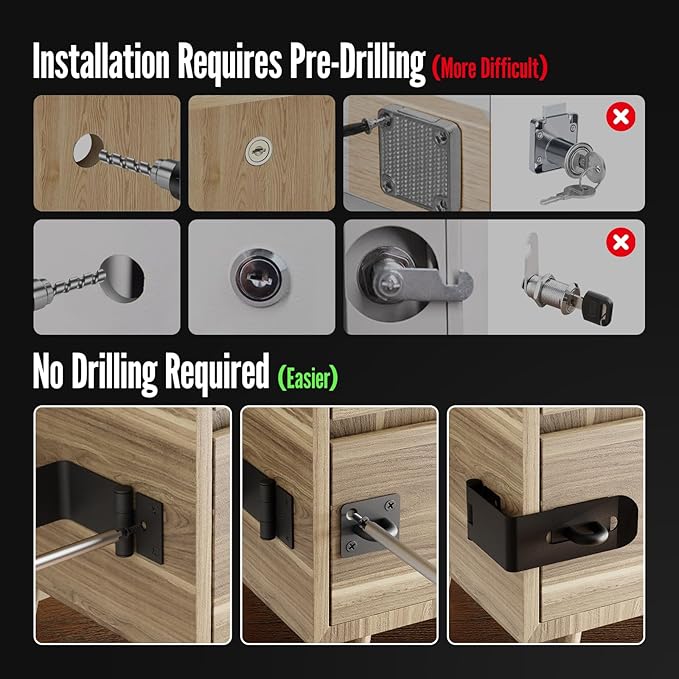 Installation Requires Pre-Drilling (More Difficult)

No Drilling Required (Easier)