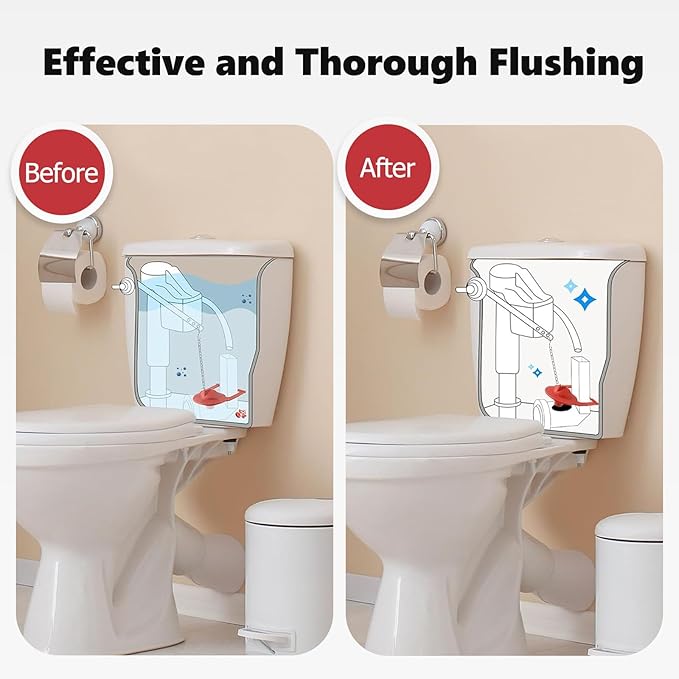 Effective and Thorough Flushing

Before

After