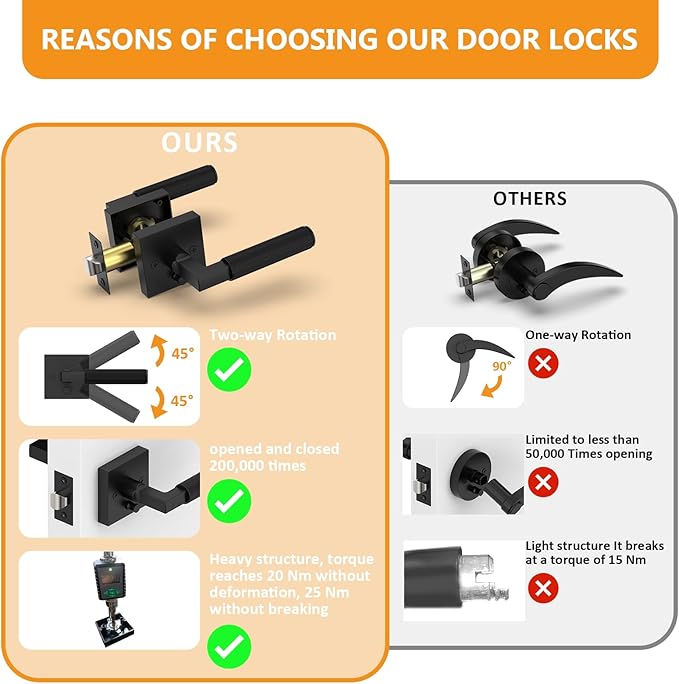 REASONS OF CHOOSING OUR DOOR LOCKS

OURS

45°

45°

Two-way Rotation

opened and closed 200,000 times

Heavy structure, torque reaches 20 Nm without deformation, 25 Nm without breaking

OTHERS

90°

One-way Rotation

Limited to less than 50,000 Times opening

Light structure It breaks at a torque of 15 Nm