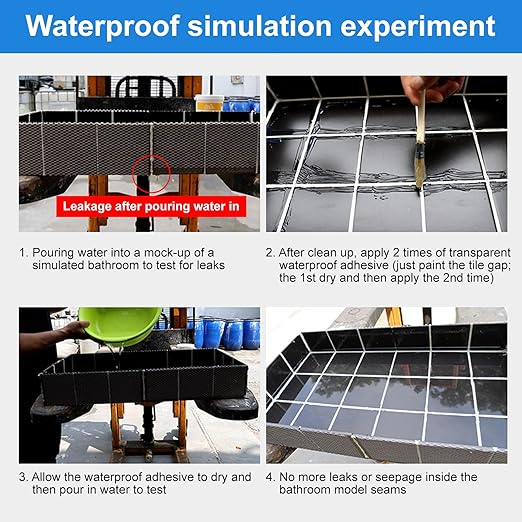 Waterproof simulation experiment

Leakage after pouring water in

1. Pouring water into a mock-up of a simulated bathroom to test for leaks

2. After clean up, apply 2 times of transparent waterproof adhesive (just paint the tile gap; the 1st dry and then apply the 2nd time)

3. Allow the waterproof adhesive to dry and then pour in water to test

4. No more leaks or seepage inside the bathroom model seams