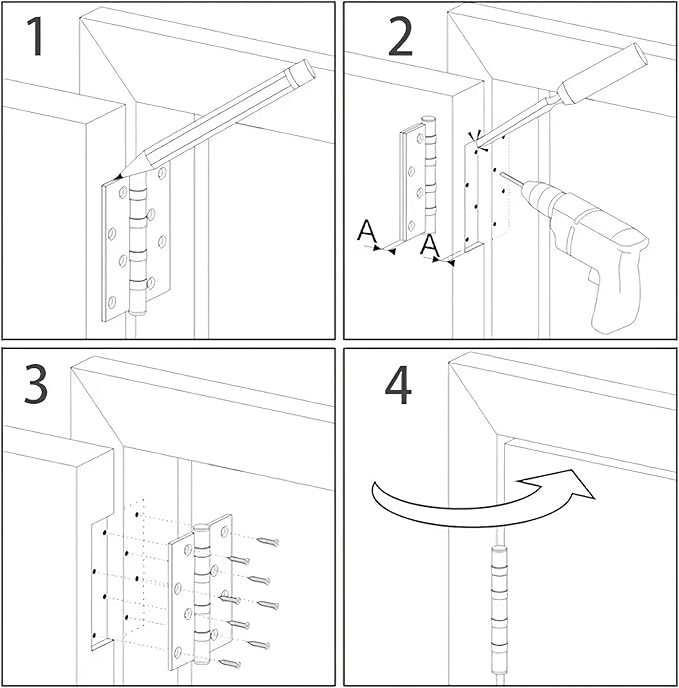 1

2

A

A

3

4