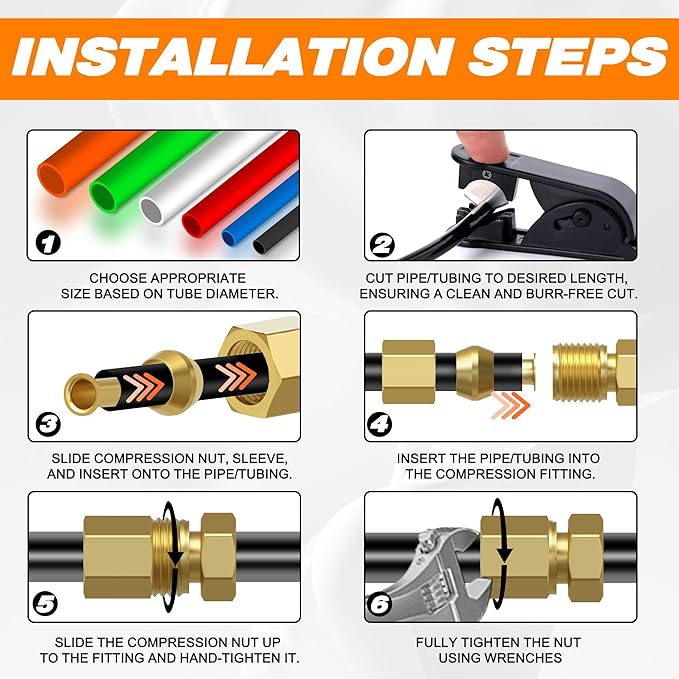 INSTALLATION STEPS

1

CHOOSE APPROPRIATE SIZE BASED ON TUBE DIAMETER.

2

CUT PIPE/TUBING TO DESIRED LENGTH, ENSURING A CLEAN AND BURR-FREE CUT.

3

SLIDE COMPRESSION NUT, SLEEVE, AND INSERT ONTO THE PIPE/TUBING.

4

INSERT THE PIPE/TUBING INTO THE COMPRESSION FITTING.

5

SLIDE THE COMPRESSION NUT UP TO THE FITTING AND HAND-TIGHTEN IT.

6

FULLY TIGHTEN THE NUT USING WRENCHES