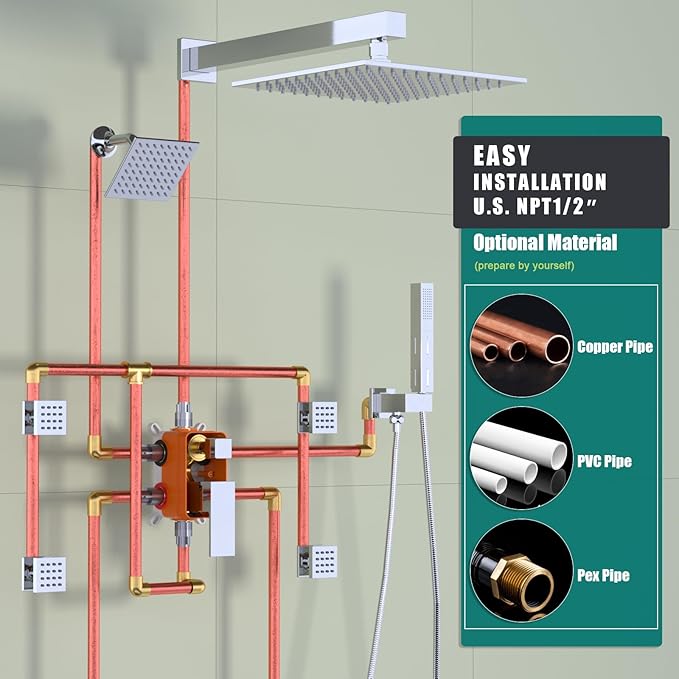 EASY
INSTALLATION
U.S. NPT1/2"

Optional Material
(prepare by yourself)

Copper Pipe

PVC Pipe

Pex Pipe