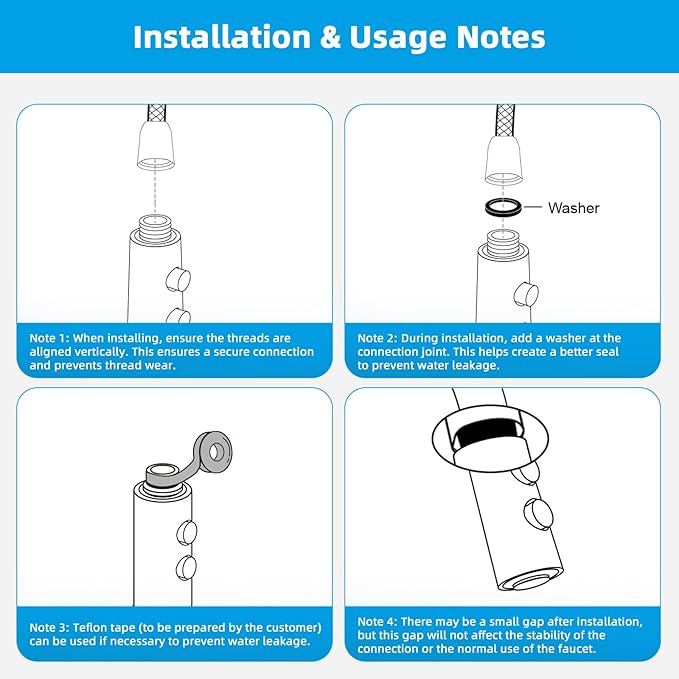 Installation & Usage Notes

Note 1: When installing, ensure the threads are aligned vertically. This ensures a secure connection and prevents thread wear.

Washer

Note 2: During installation, add a washer at the connection joint. This helps create a better seal to prevent water leakage.

Note 3: Teflon tape (to be prepared by the customer) can be used if necessary to prevent water leakage.

Note 4: There may be a small gap after installation, but this gap will not affect the stability of the connection or the normal use of the faucet.