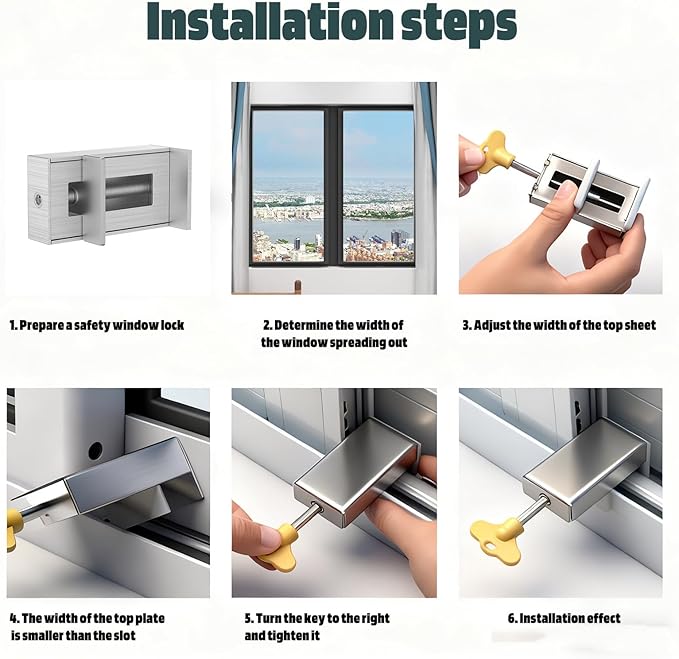 Installation steps

1. Prepare a safety window lock

2. Determine the width of the window spreading out

3. Adjust the width of the top sheet

4. The width of the top plate is smaller than the slot

5. Turn the key to the right and tighten it

6. Installation effect