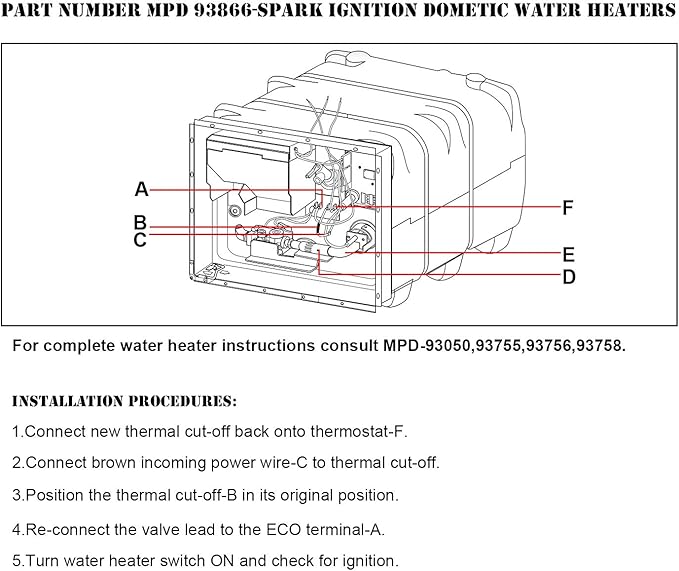 PART NUMBER MPD 93866-SPARK IGNITION DOMETIC WATER HEATERS

A
B
C
F
E
D

For complete water heater instructions consult MPD-93050,93755,93756,93758.

INSTALLATION PROCEDURES:

1.Connect new thermal cut-off back onto thermostat-F.

2.Connect brown incoming power wire-C to thermal cut-off.

3.Position the thermal cut-off-B in its original position.

4.Re-connect the valve lead to the ECO terminal-A.

5.Turn water heater switch ON and check for ignition.