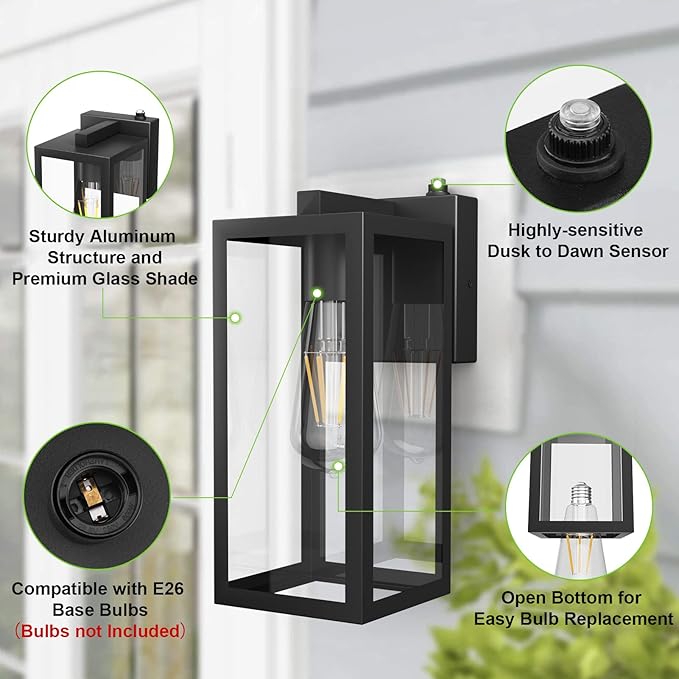 Sturdy Aluminum Structure and Premium Glass Shade

Highly-sensitive Dusk to Dawn Sensor

Compatible with E26 Base Bulbs
(Bulbs not Included)

Open Bottom for Easy Bulb Replacement