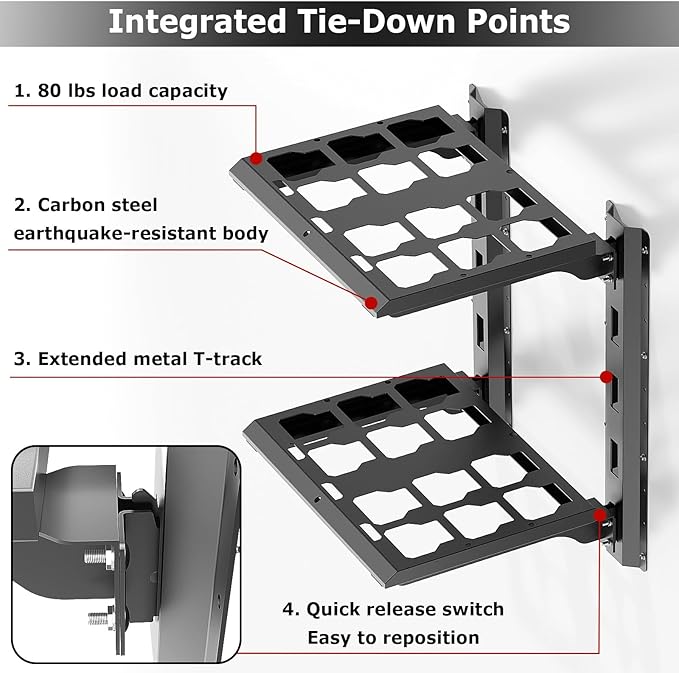 Integrated Tie-Down Points

1. 80 lbs load capacity

2. Carbon steel earthquake-resistant body

3. Extended metal T-track

4. Quick release switch
Easy to reposition