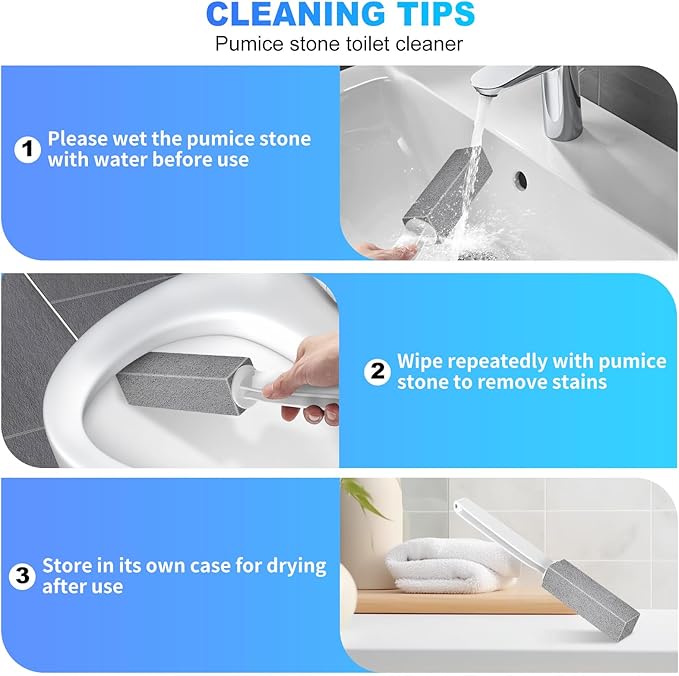 CLEANING TIPS
Pumice stone toilet cleaner

1 Please wet the pumice stone with water before use

2 Wipe repeatedly with pumice stone to remove stains

3 Store in its own case for drying after use