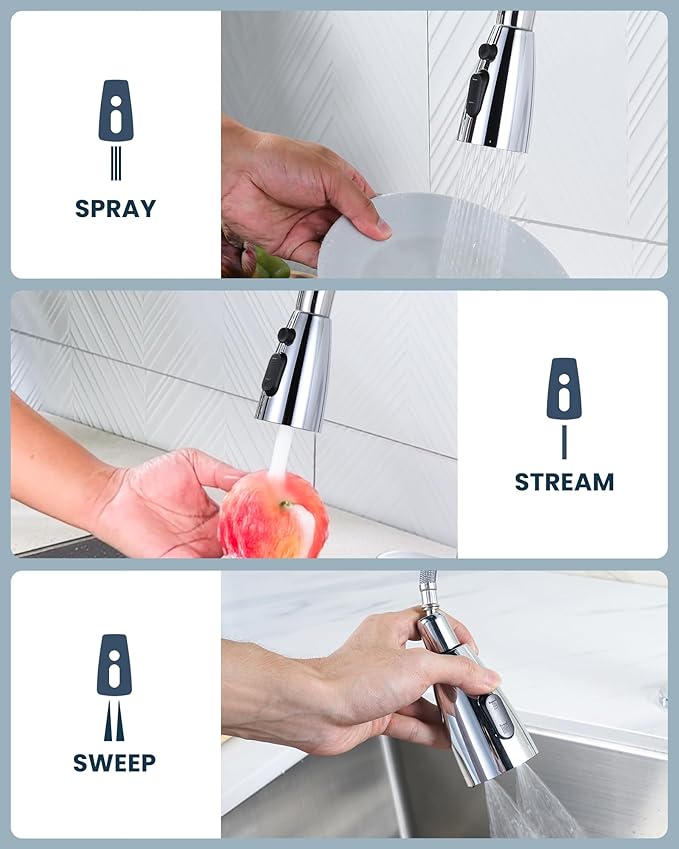 SPRAY

STREAM

SWEEP