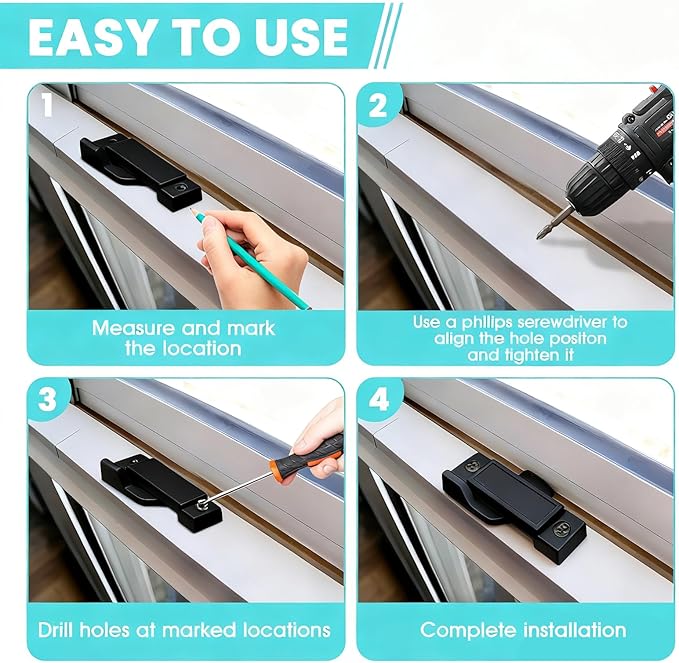 EASY TO USE

1

Measure and mark the location

2

Use a philips serewdriver to align the hole positon and tighten it

3

Drill holes at marked locations

4

Complete installation