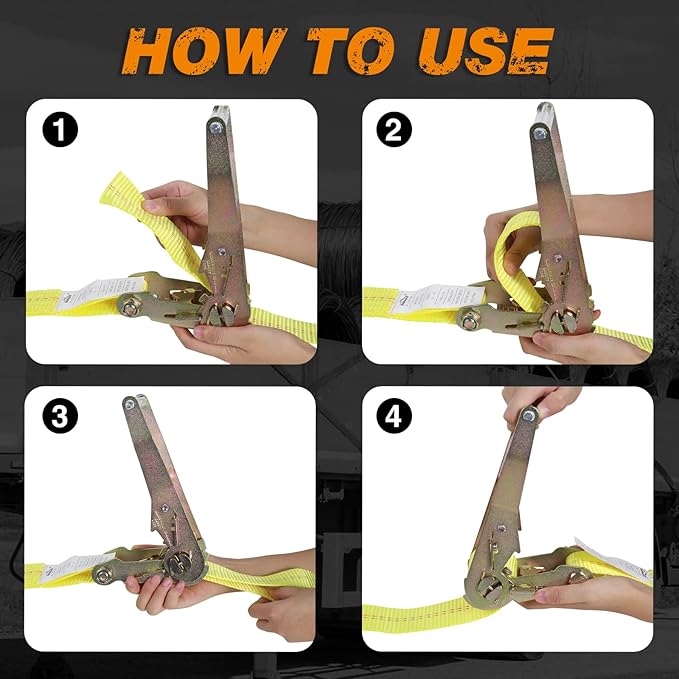 HOW TO USE

1

2

3

4