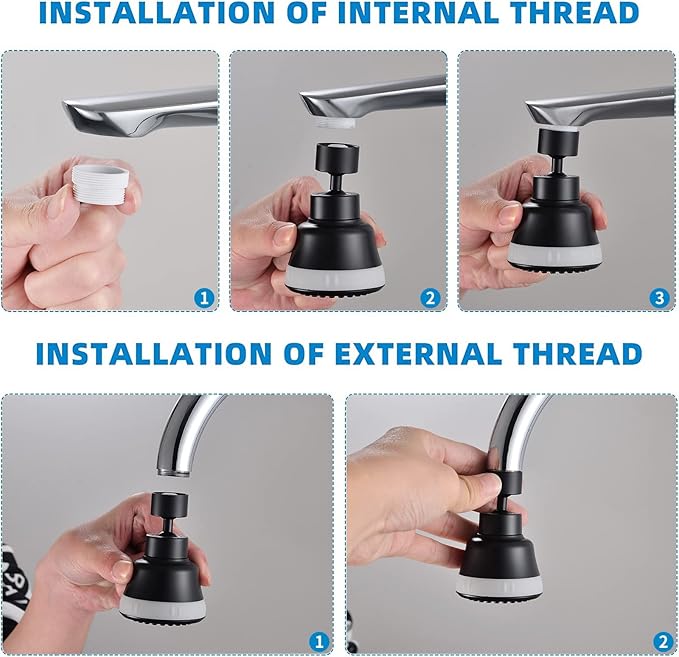 INSTALLATION OF INTERNAL THREAD

1

2

3

INSTALLATION OF EXTERNAL THREAD

1

2